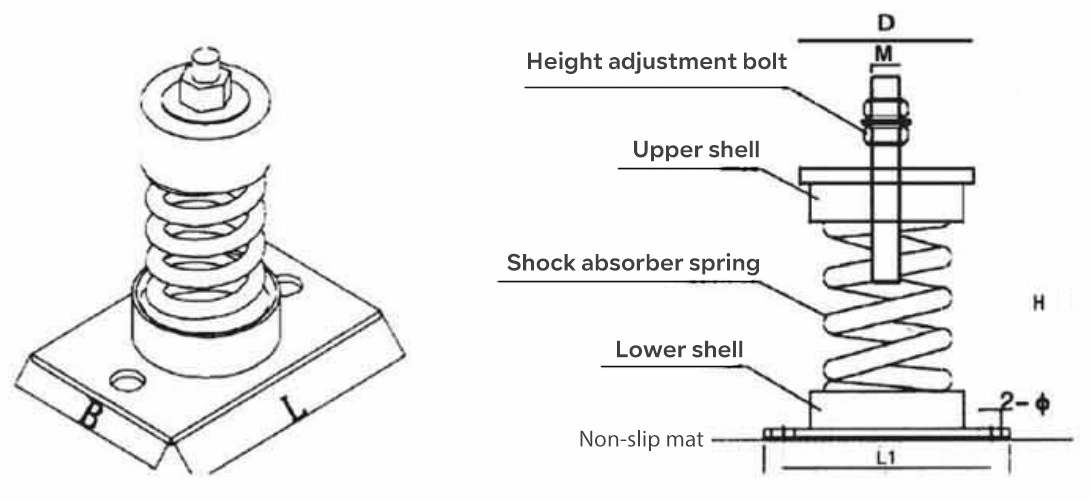 B
L
D
M
Height adjustment bolt
Upper shell
Shock absorber spring
H
Lower shell
2-ϕ
Non-slip mat
L1