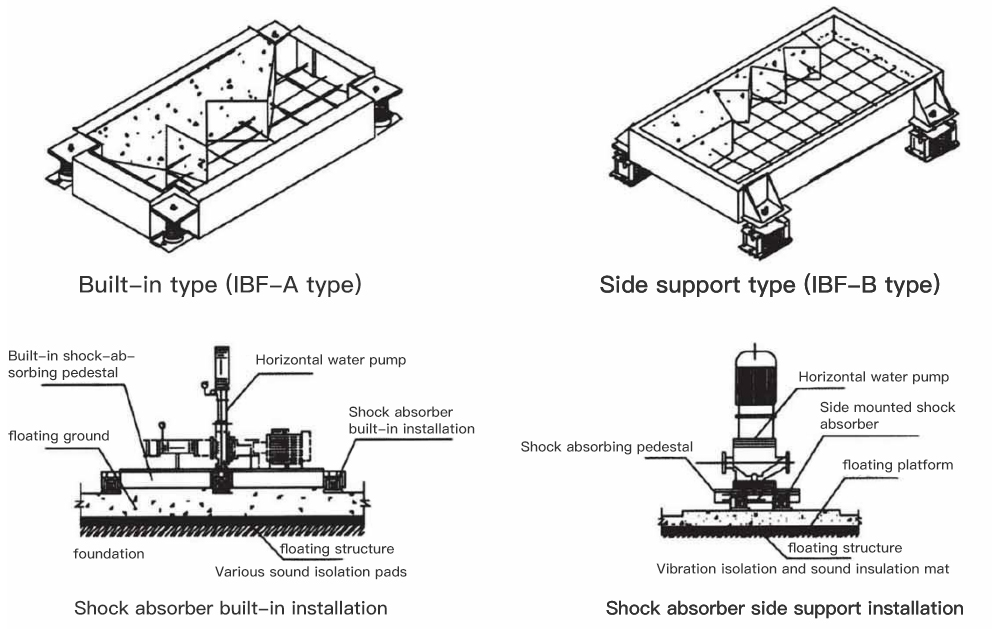 Built-in type (IBF-A type)

Side support type (IBF-B type)

Built-in shock-absorbing pedestal

Horizontal water pump

Shock absorber built-in installation

floating ground

foundation

floating structure

Various sound isolation pads

Shock absorber built-in installation

Horizontal water pump

Side mounted shock absorber

Shock absorbing pedestal

floating platform

floating structure

Vibration isolation and sound insulation mat

Shock absorber side support installation