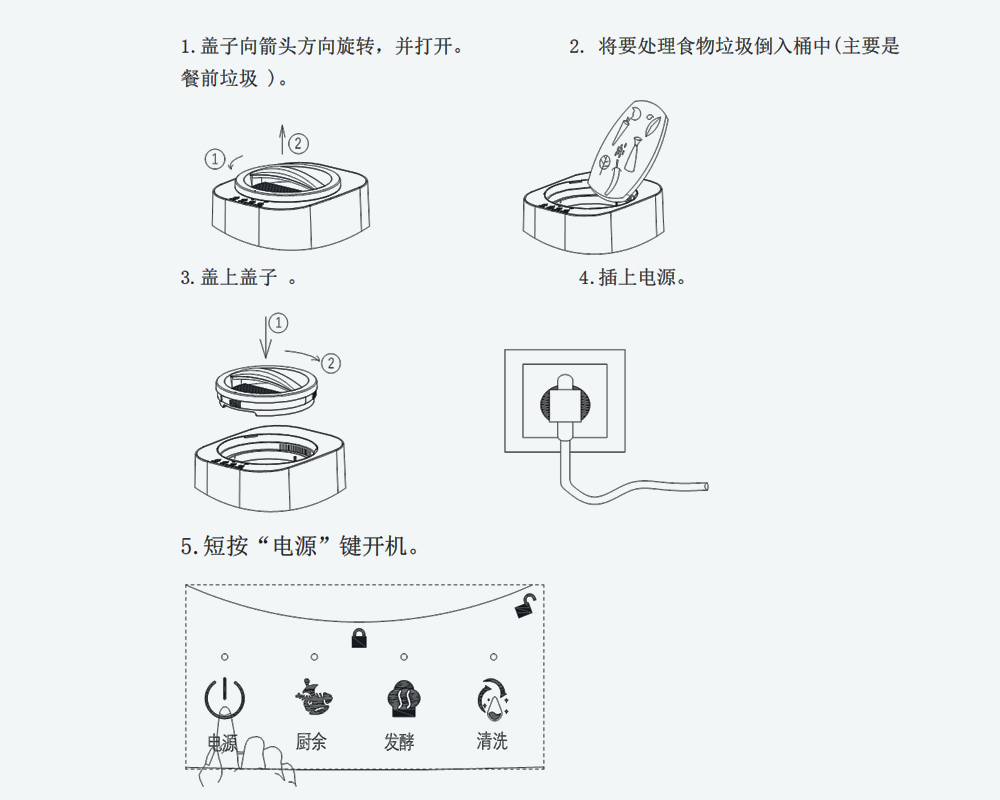 1.盖子向箭头方向旋转，并打开。

2. 将要处理食物垃圾倒入桶中(主要是餐前垃圾 )。

①
②

3.盖上盖子 。

4.插上电源。

①
②

5.短按“电源”键开机。

电源
厨余
发酵
清洗