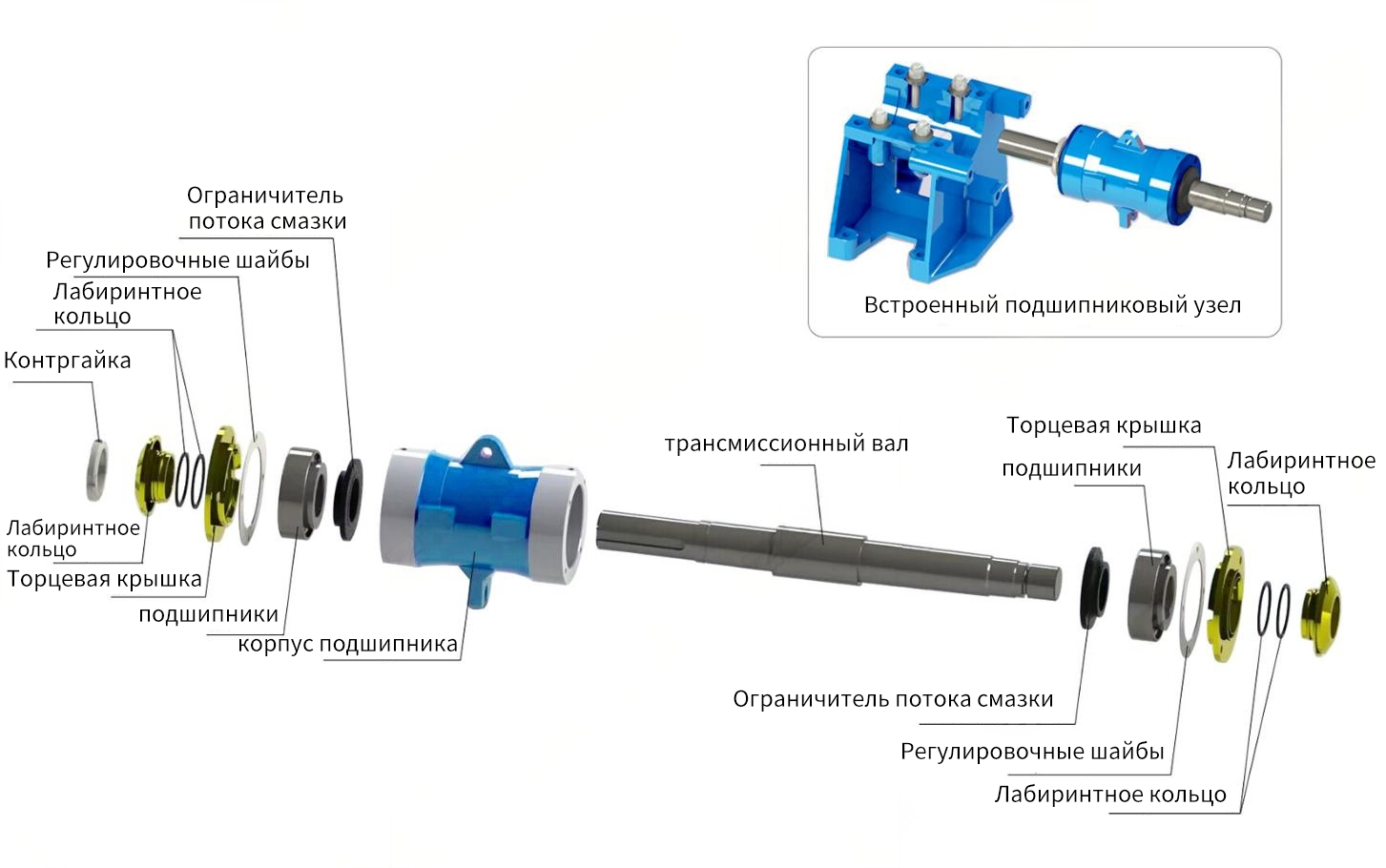 Встроенный подшипниковый узел

Ограничитель потока смазки

Регулировочные шайбы

Лабиринтное кольцо

Контргайка

Лабиринтное кольцо

Торцевая крышка

подшипники

корпус подшипника

трансмиссионный вал

Торцевая крышка

подшипники

Лабиринтное кольцо

Ограничитель потока смазки

Регулировочные шайбы

Лабиринтное кольцо