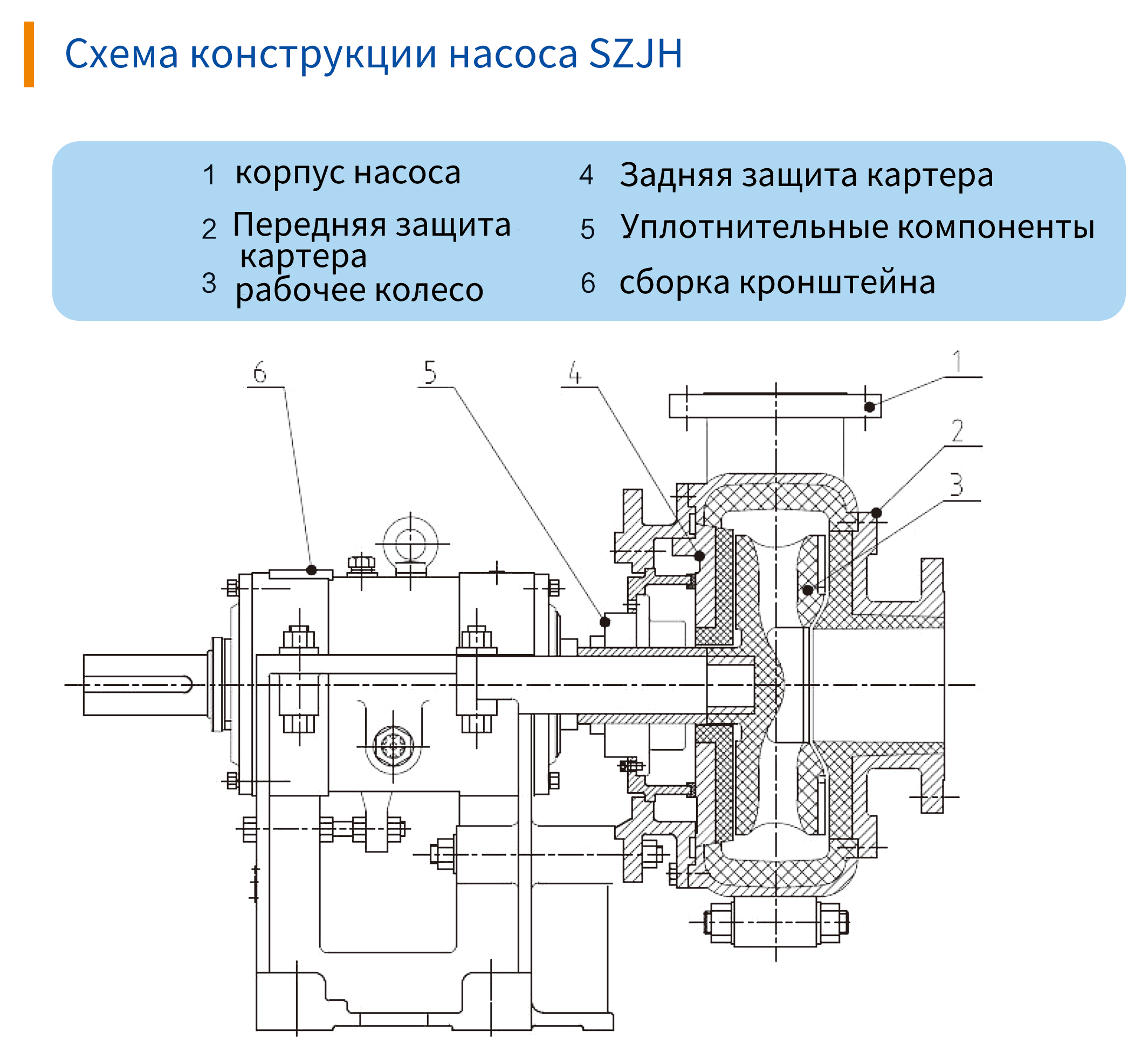 Схема конструкции насоса SZJH

1 корпус насоса
2 Передняя защита картера
3 рабочее колесо

4 Задняя защита картера
5 Уплотнительные компоненты
6 сборка кронштейна

6
5
4
1
2
3