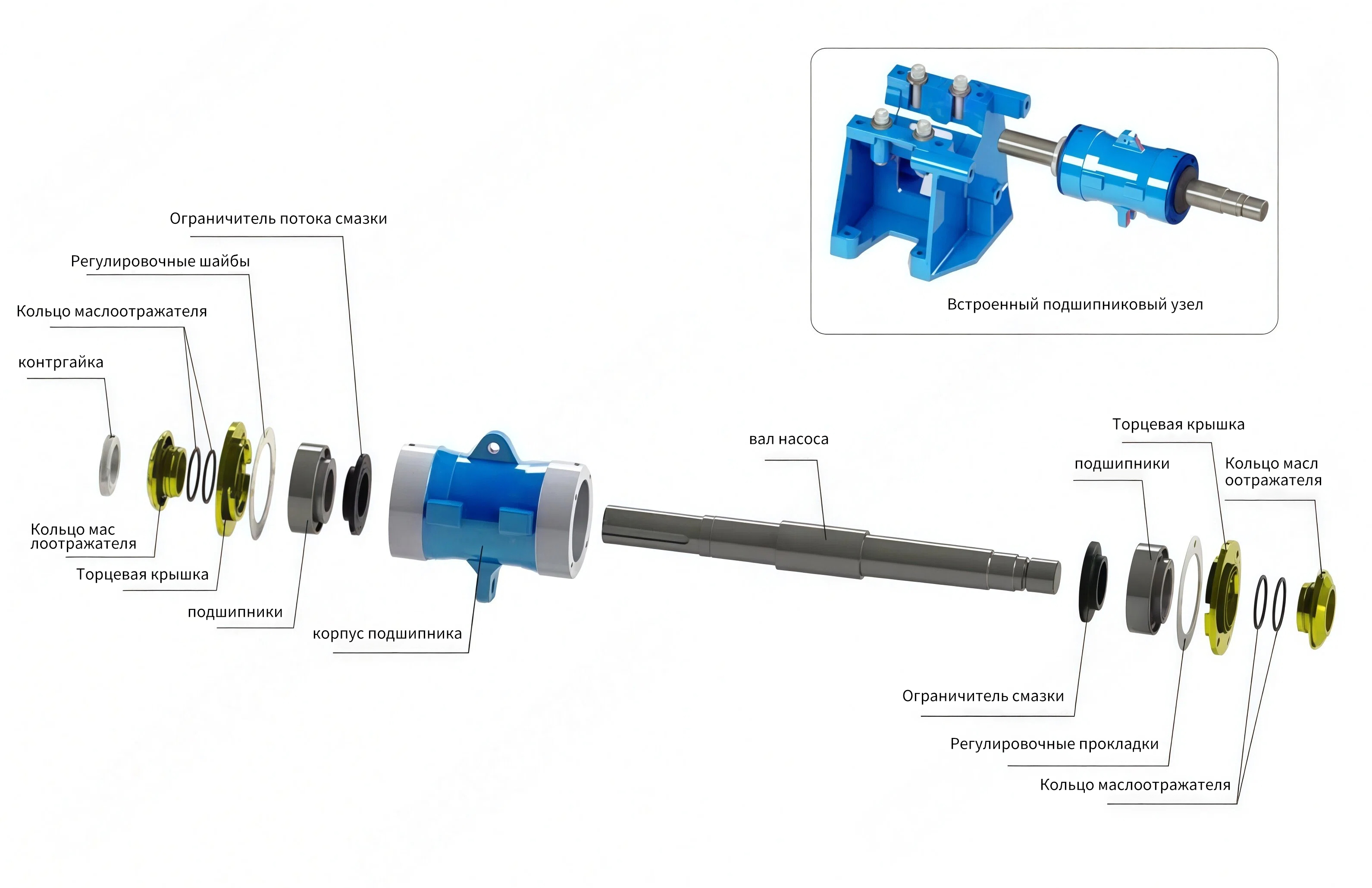 Встроенный подшипниковый узел

Ограничитель потока смазки

Регулировочные шайбы

Кольцо маслоотражателя

контргайка

Кольцо мас лоотражателя

Торцевая крышка

подшипники

корпус подшипника

вал насоса

Торцевая крышка

подшипники

Кольцо масл оотражателя

Ограничитель смазки

Регулировочные прокладки

Кольцо маслоотражателя