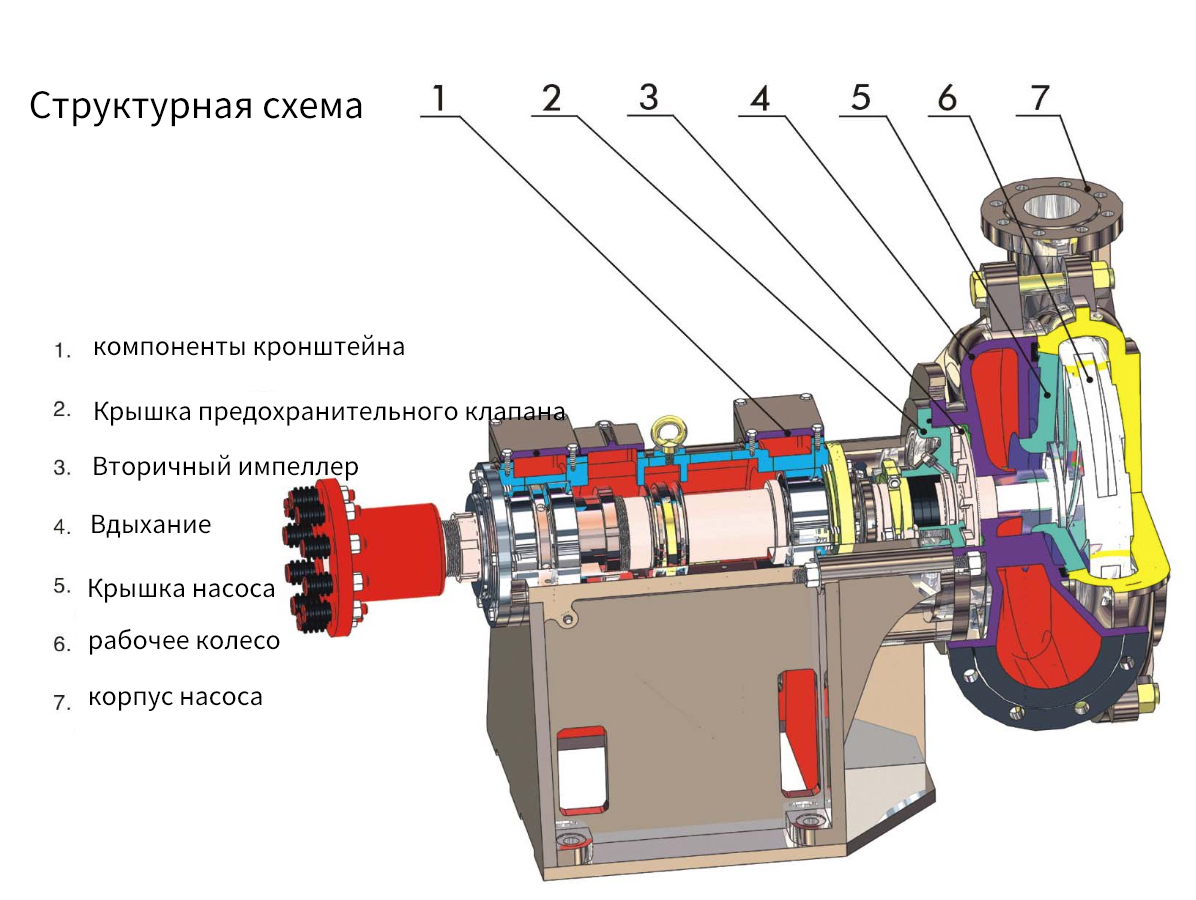 Структурная схема

1 2 3 4 5 6 7

1. компоненты кронштейна

2. Крышка предохранительного клапана

3. Вторичный импеллер

4. Вдыхание

5. Крышка насоса

6. рабочее колесо

7. корпус насоса