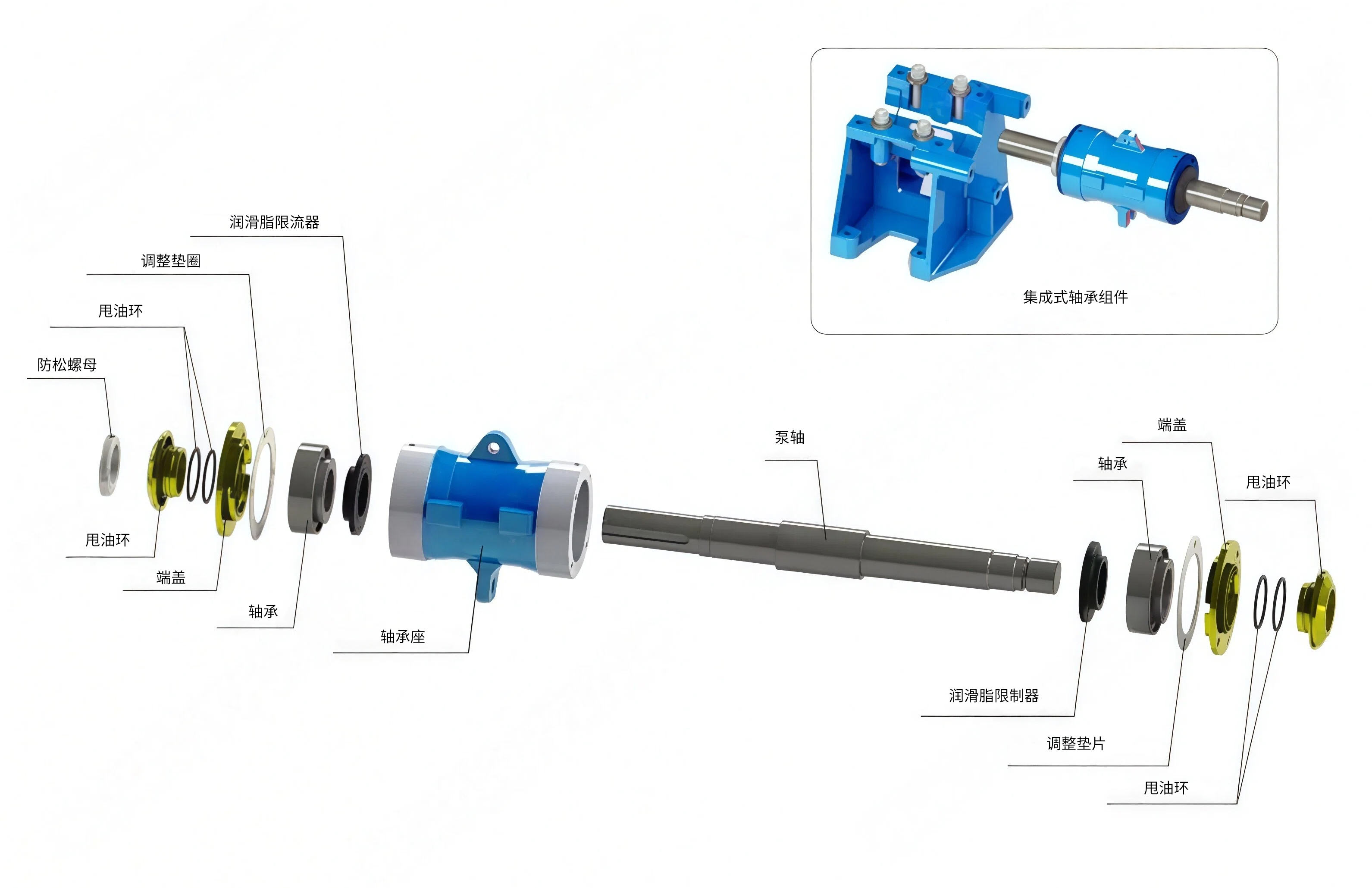 集成式轴承组件

润滑脂限流器

调整垫圈

甩油环

防松螺母

甩油环

端盖

轴承

轴承座

泵轴

端盖

轴承

甩油环

润滑脂限制器

调整垫片

甩油环